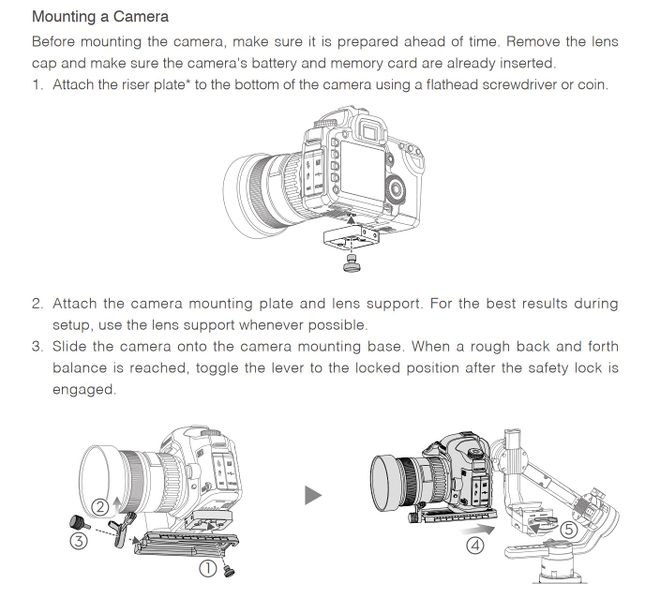 Mounting a Camera

Before mounting the camera, make sure it is prepared ahead of time. Remove the lens cap and make sure the camera's battery and memory card are already inserted.

1. Attach the riser plate* to the bottom of the camera using a flathead screwdriver or coin.

2. Attach the camera mounting plate and lens support. For the best results during setup, use the lens support whenever possible.

3. Slide the camera onto the camera mounting base. When a rough back and forth balance is reached, toggle the lever to the locked position after the safety lock is engaged.

②
③
①
④
⑤